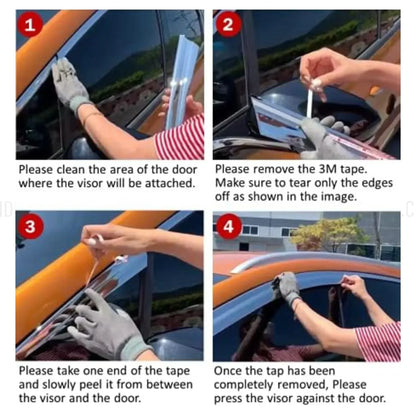 1

Please clean the area of the door where the visor will be attached.

2

Please remove the 3M tape. Make sure to tear only the edges off as shown in the image.

3

Please take one end of the tape and slowly peel it from between the visor and the door.

4

Once the tap has been completely removed, Please press the visor against the door.