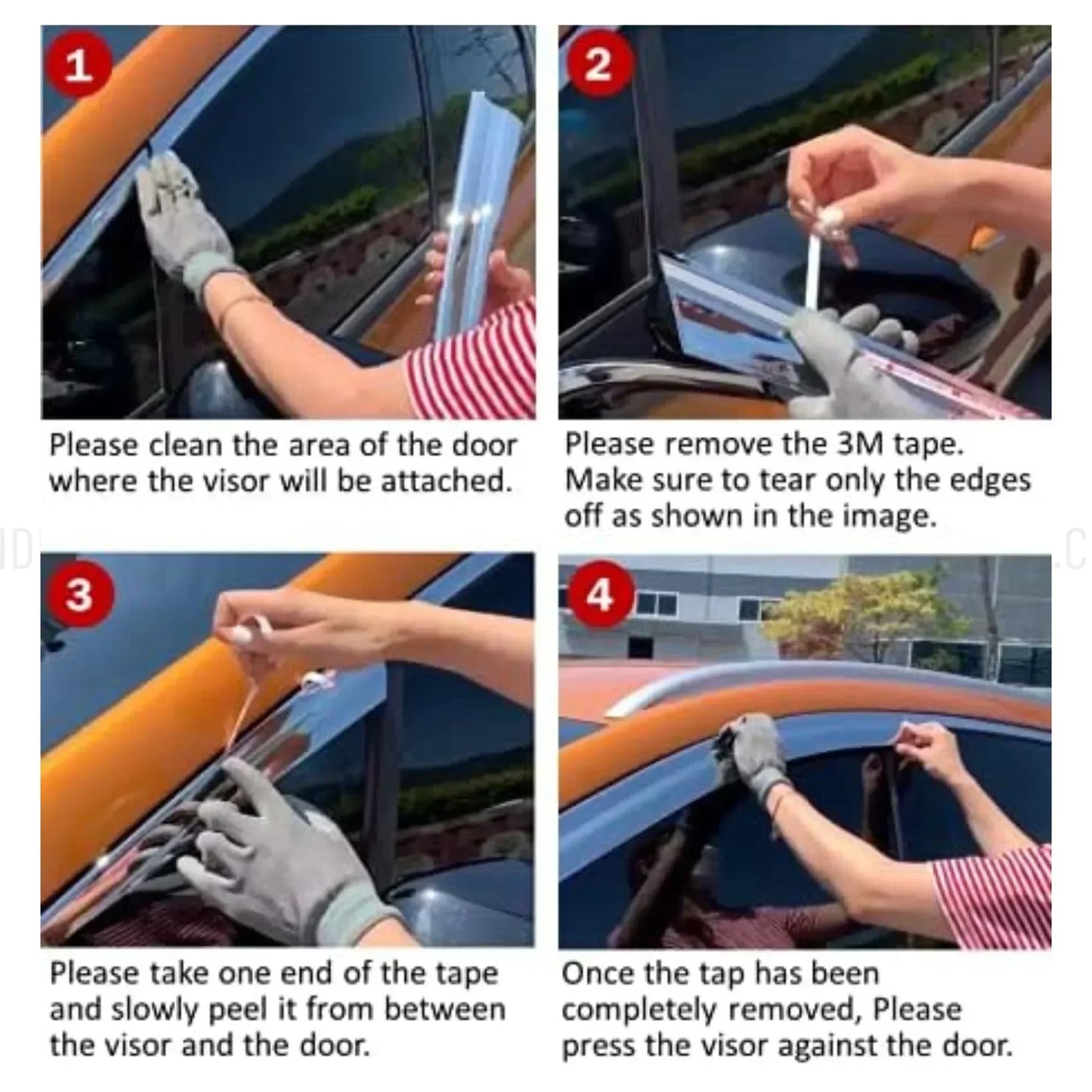 1

Please clean the area of the door where the visor will be attached.

2

Please remove the 3M tape. Make sure to tear only the edges off as shown in the image.

3

Please take one end of the tape and slowly peel it from between the visor and the door.

4

Once the tap has been completely removed, Please press the visor against the door.