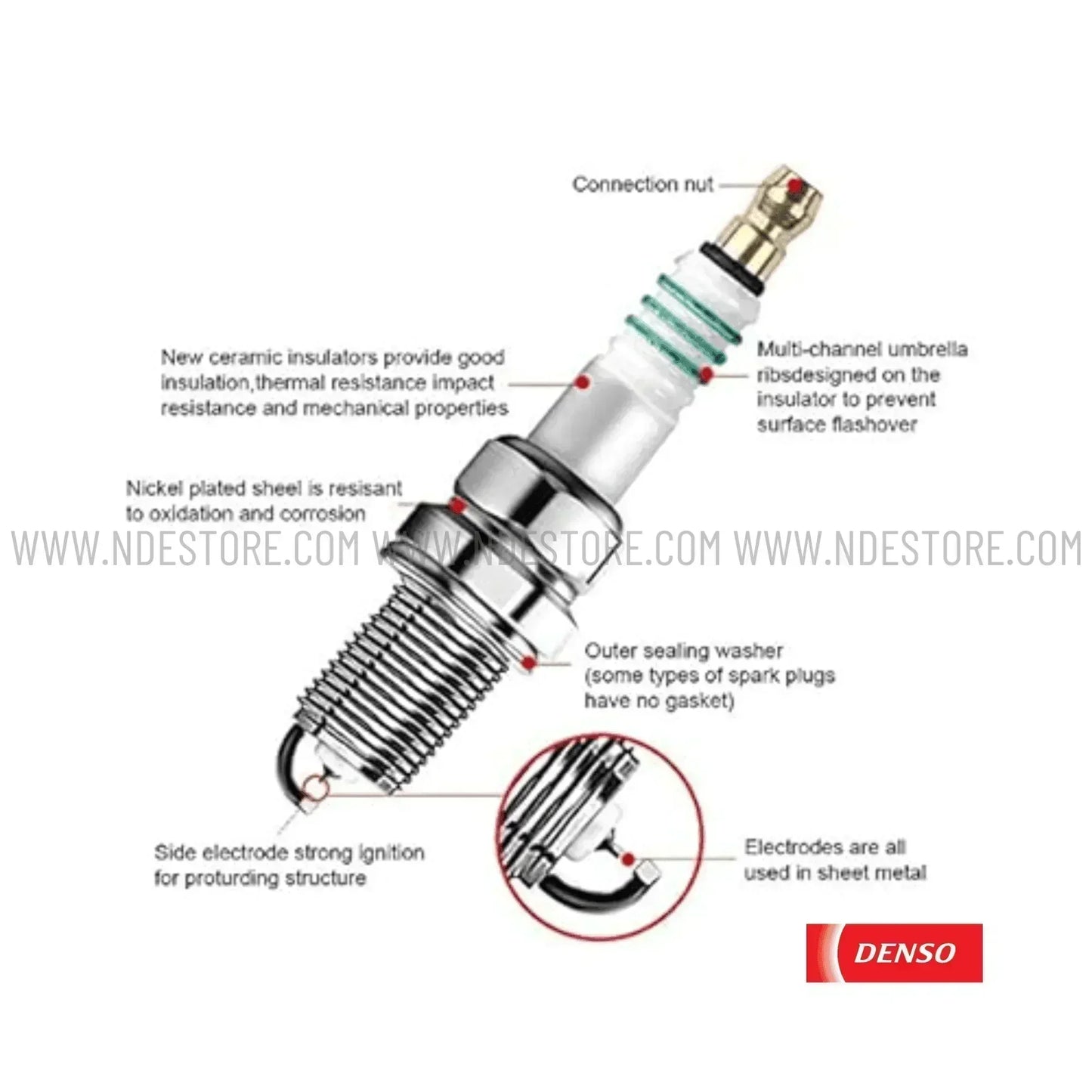 Connection nut

New ceramic insulators provide good insulation,thermal resistance impact resistance and mechanical properties

Multi-channel umbrella ribsdesigned on the insulator to prevent surface flashover

Nickel plated sheel is resisant to oxidation and corrosion

WWW.NDESTORE.COM WWW.NDESTORE.COM WWW.NDESTORE.COM

Outer sealing washer (some types of spark plugs have no gasket)

Side electrode strong ignition for proturding structure

Electrodes are all used in sheet metal

DENSO