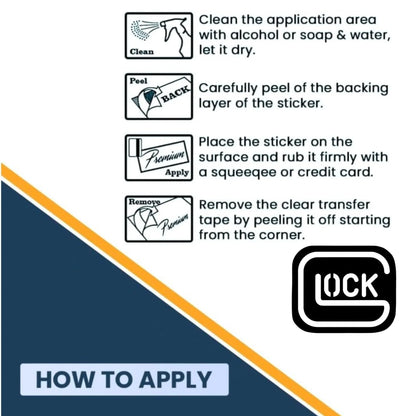 Clean

Clean the application area with alcohol or soap & water, let it dry.

Peel
BACK

Carefully peel of the backing layer of the sticker.

Premium
Apply

Place the sticker on the surface and rub it firmly with a squeeqee or credit card.

Remove
Premium

Remove the clear transfer tape by peeling it off starting from the corner.

GLOCK

HOW TO APPLY