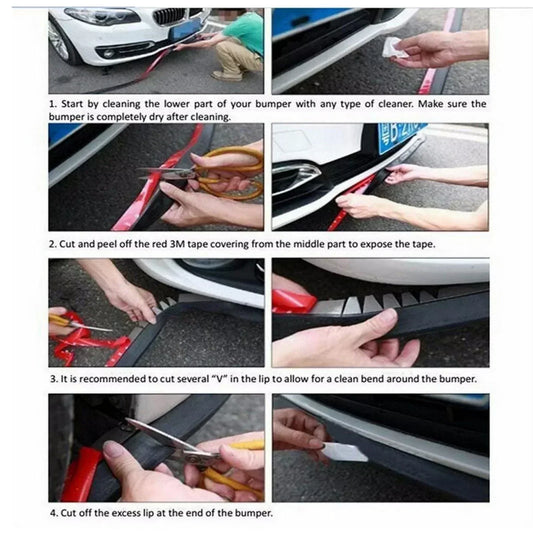 1. Start by cleaning the lower part of your bumper with any type of cleaner. Make sure the bumper is completely dry after cleaning.

2. Cut and peel off the red 3M tape covering from the middle part to expose the tape.

3. It is recommended to cut several "V" in the lip to allow for a clean bend around the bumper.

4. Cut off the excess lip at the end of the bumper.